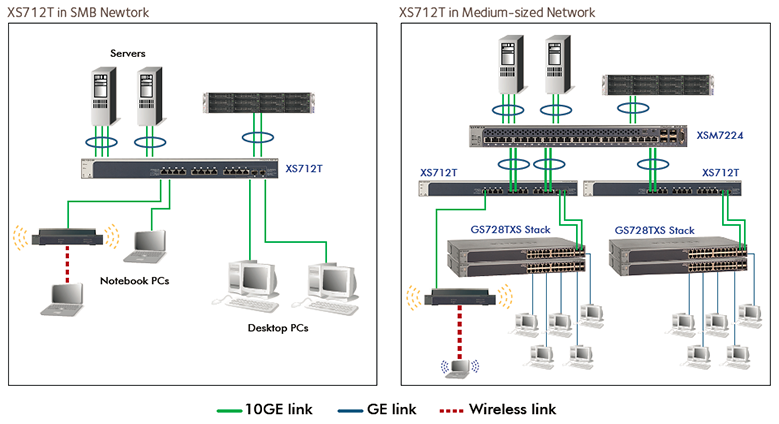 XS712T in SMB Newtork

Servers

XS712T

Notebook PCs

Desktop PCs

XS712T in Medium-sized Network

XSM7224

XS712T

XS712T

GS728TXS Stack

GS728TXS Stack

10GE link GE link Wireless link